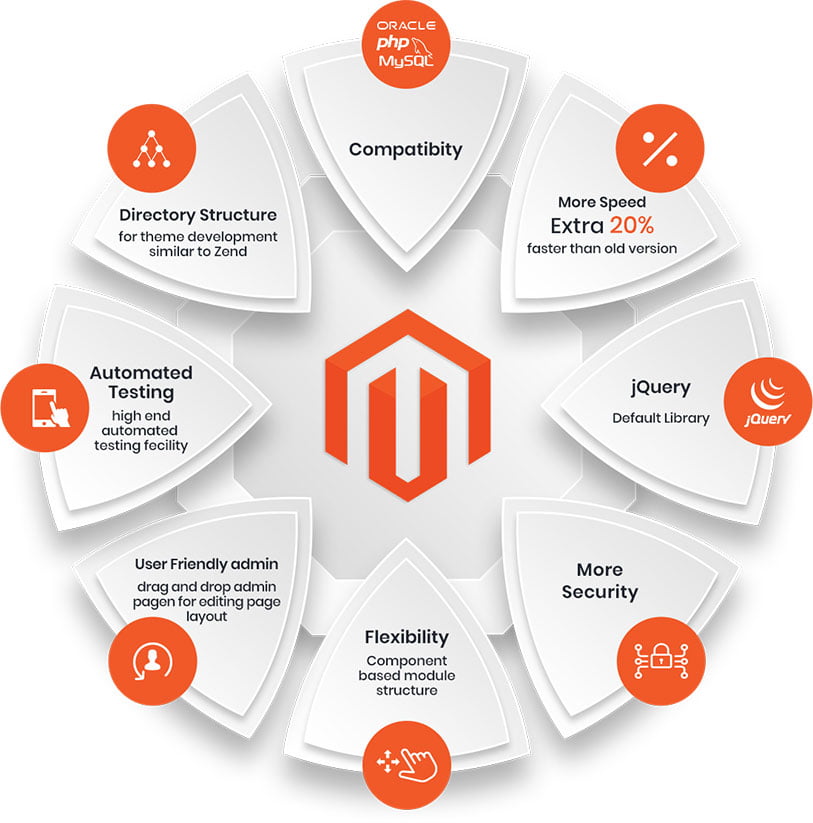 ORACLE
php
MySQL

Compatibity

%

More Speed
Extra 20%
faster than old version

jQuery
Default Library

jQuery

More Security

Flexibility
Component based module structure

User Friendly admin
drag and drop admin pagen for editing page layout

Automated Testing
high end automated testing fecility

Directory Structure
for theme development similar to Zend